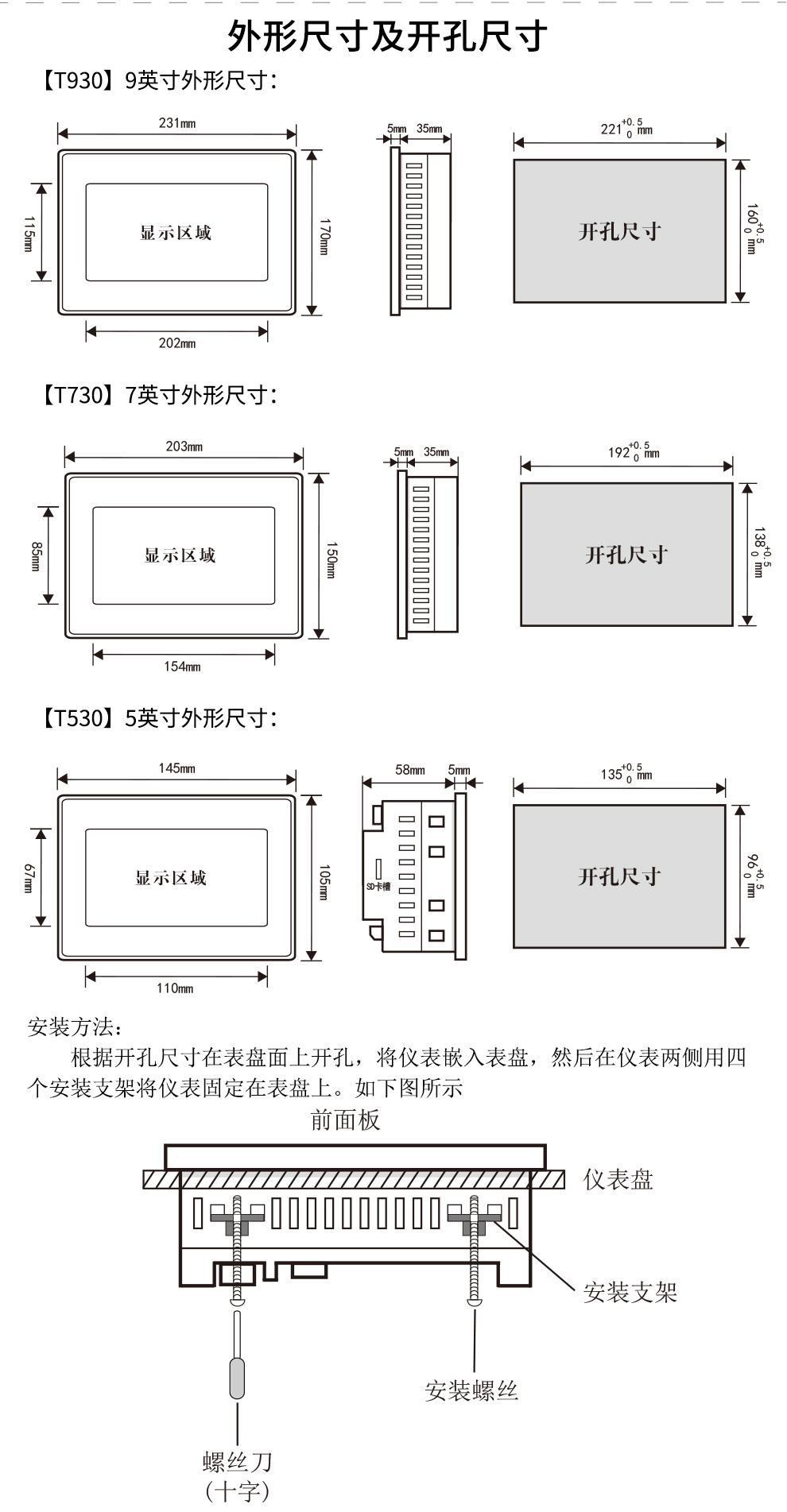 外形尺寸及开孔尺寸

【T930】9英寸外形尺寸:

231mm
115mm
显示区域
170mm
202mm
5mm 35mm
$221^{+0.5}_{0}$ mm
开孔尺寸
$160^{+0.5}_{0}$ mm

【T730】7英寸外形尺寸:

203mm
85mm
显示区域
150mm
154mm
5mm 35mm
$192^{+0.5}_{0}$ mm
开孔尺寸
$138^{+0.5}_{0}$ mm

【T530】5英寸外形尺寸:

145mm
67mm
显示区域
105mm
110mm
58mm 5mm
SD卡槽
$135^{+0.5}_{0}$ mm
开孔尺寸
$96^{+0.5}_{0}$ mm

安装方法:

根据开孔尺寸在表盘面上开孔，将仪表嵌入表盘，然后在仪表两侧用四个安装支架将仪表固定在表盘上。如下图所示

前面板
仪表盘
安装支架
安装螺丝
螺丝刀
(十字)